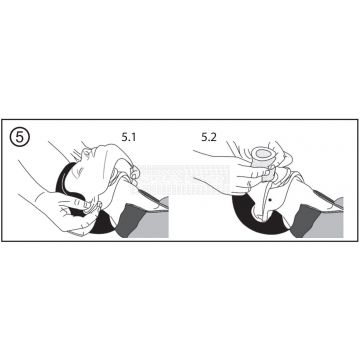 5

5.1

5.2