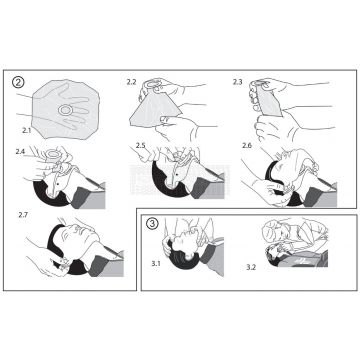 ②

2.1

2.2

2.3

2.4

2.5

2.6

2.7

③

3.1

3.2